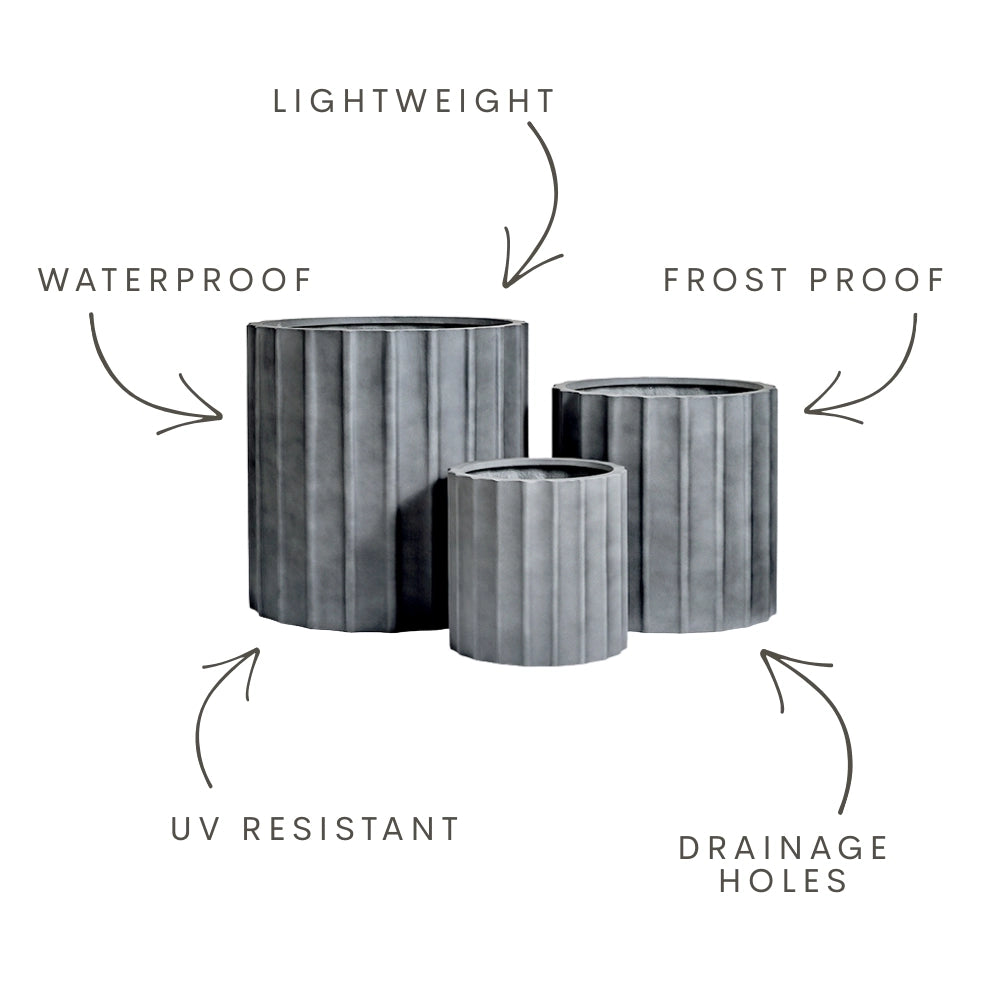 LIGHTWEIGHT

WATERPROOF

FROST PROOF

UV RESISTANT

DRAINAGE HOLES